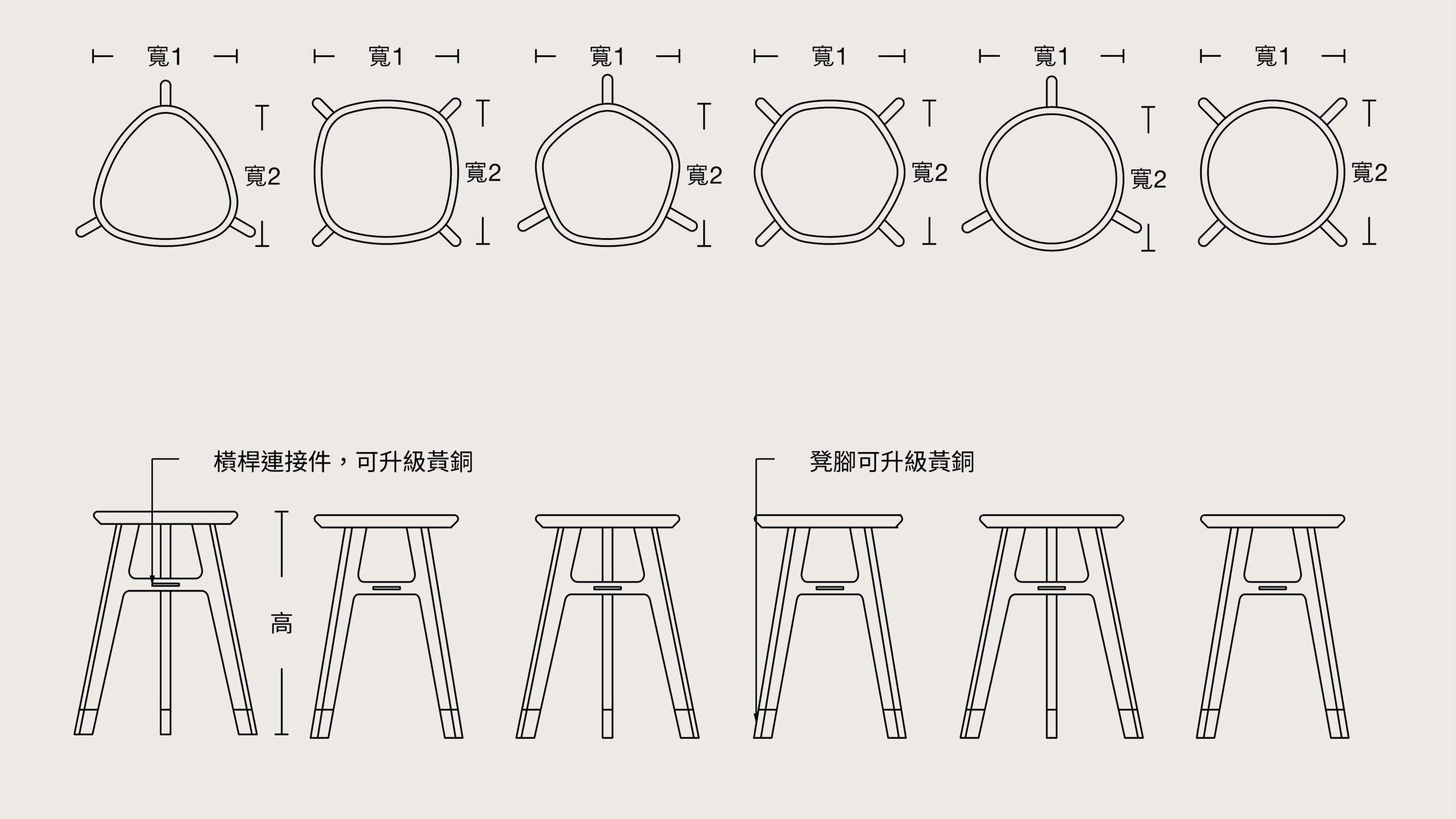 寬1
寬2
寬1
寬2
寬1
寬2
寬1
寬2
寬1
寬2
寬1
寬2

橫桿連接件，可升級黃銅

凳腳可升級黃銅

高