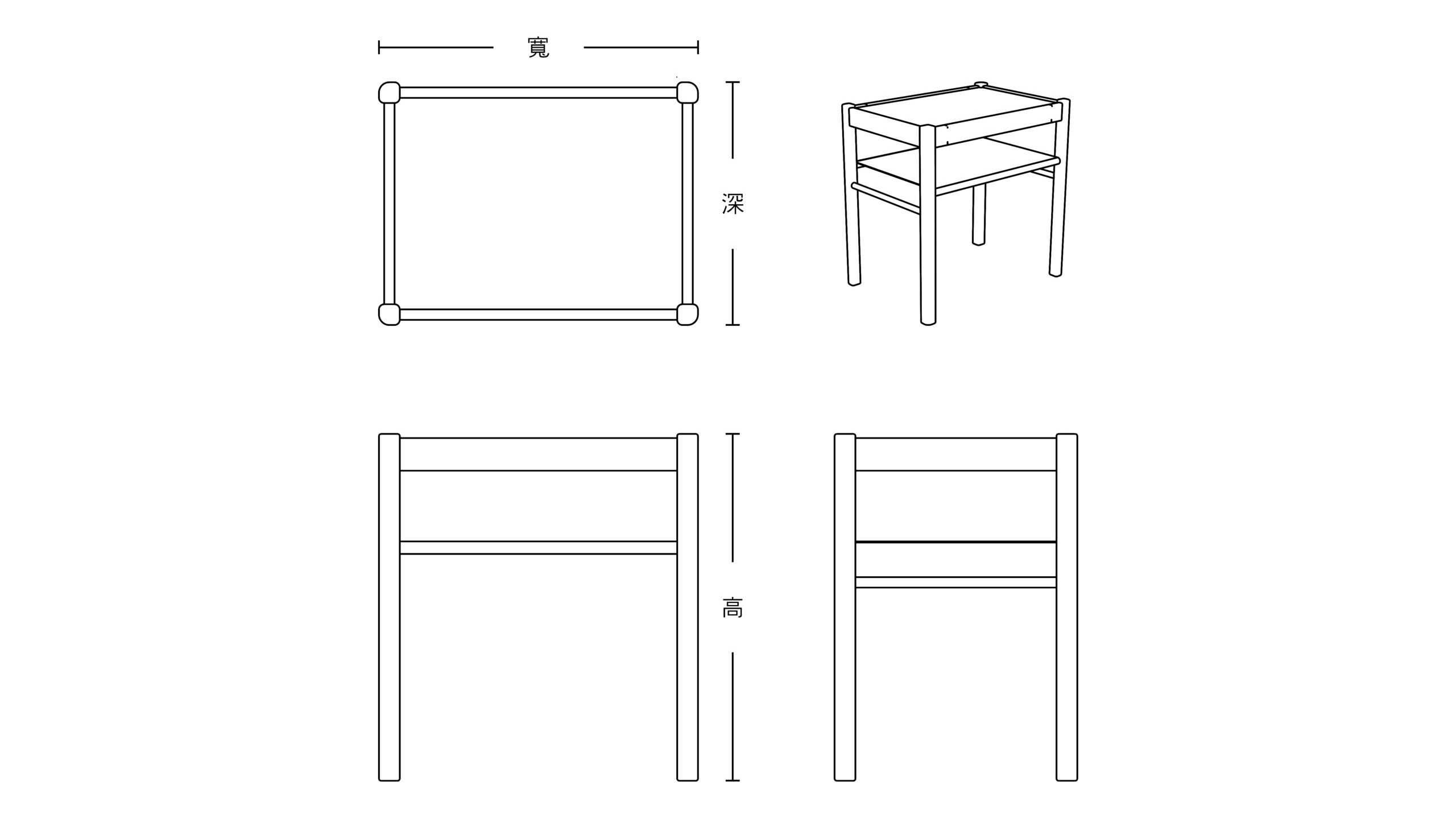 寬

深

高